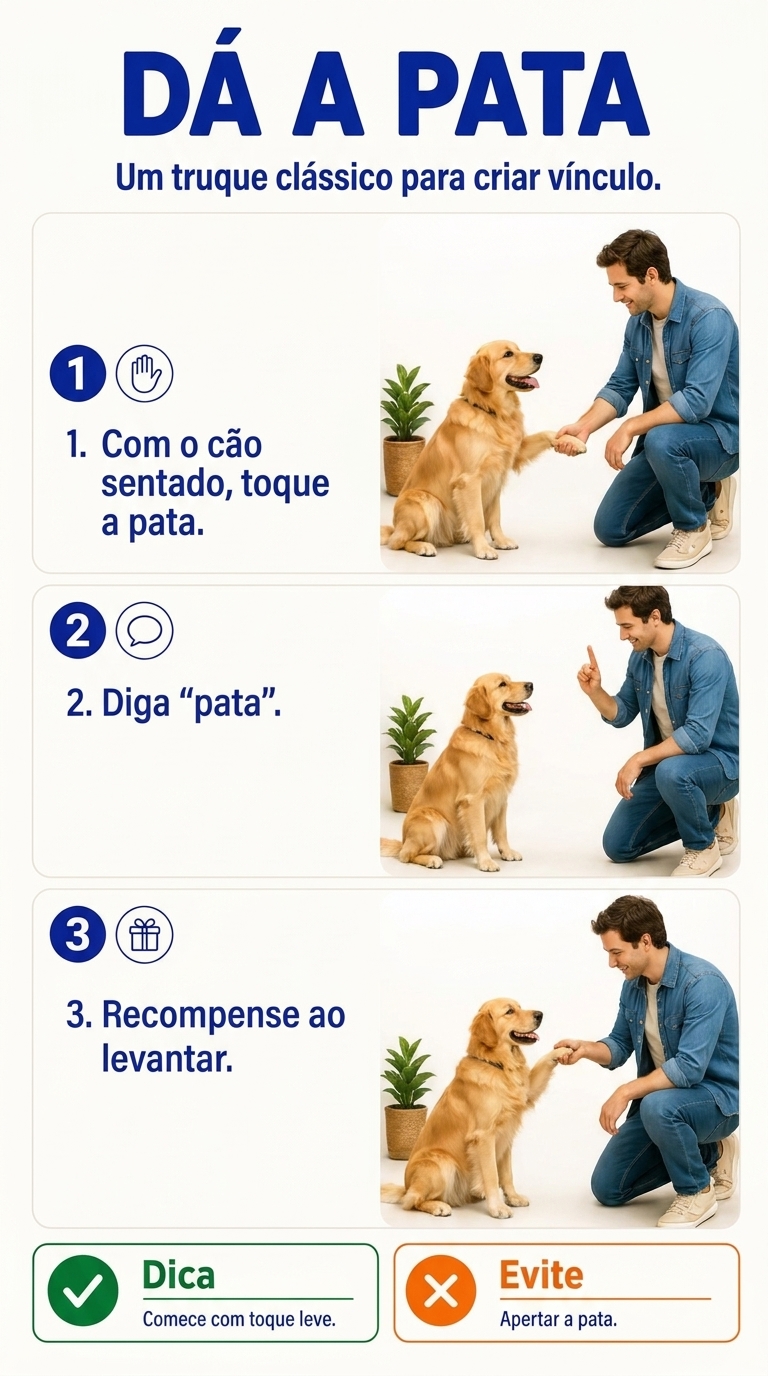 DÁ A PATA

Um truque clássico para criar vínculo.

1

1. Com o cão sentado, toque a pata.

2

2. Diga “pata”.

3

3. Recompense ao levantar.

Dica
Comece com toque leve.

Evite
Apertar a pata.